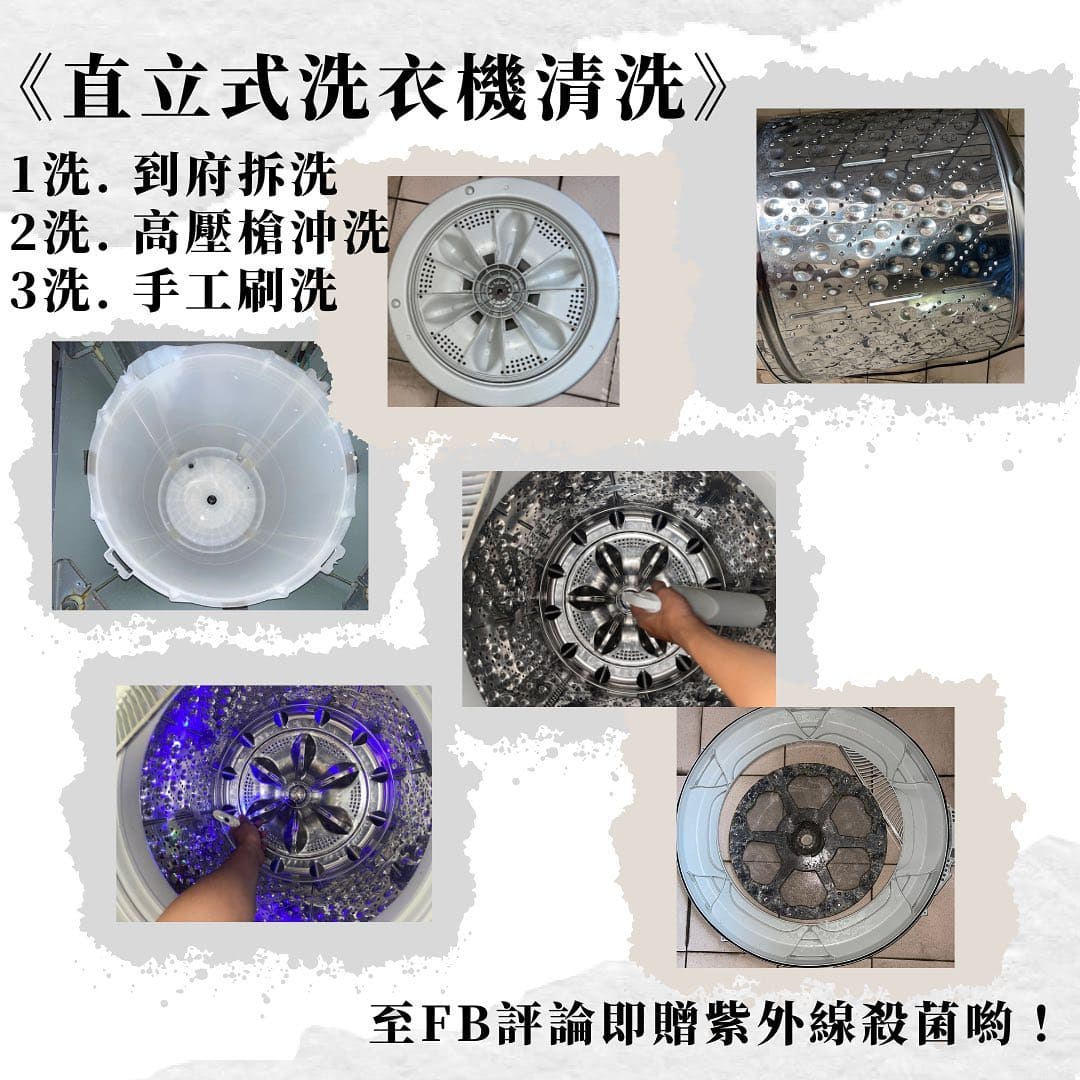 《直立式洗衣機清洗》

1洗. 到府拆洗
2洗. 高壓槍沖洗
3洗. 手工刷洗

至FB評論即贈紫外線殺菌喲！